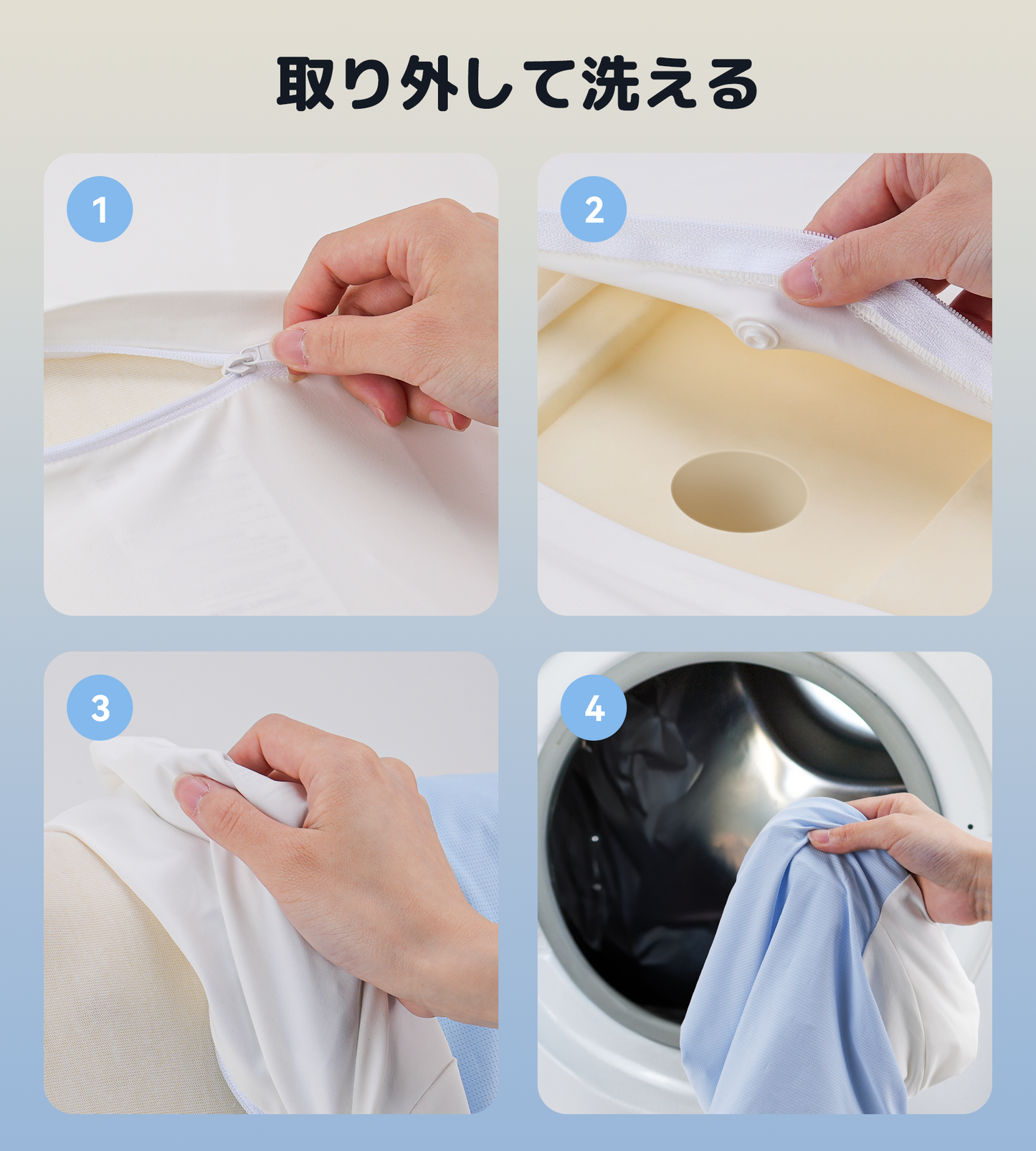 取り外して洗える

1

2

3

4