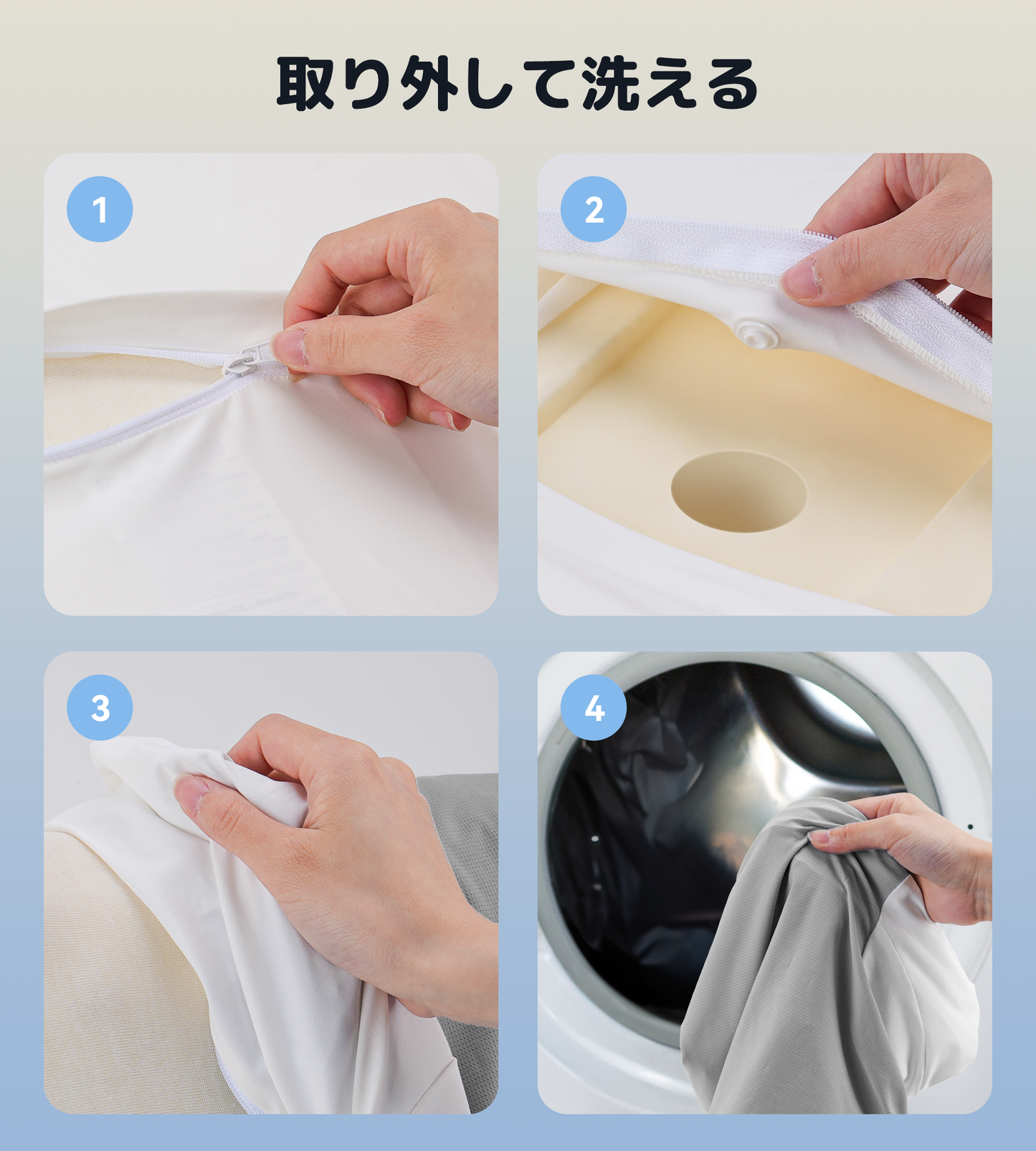 取り外して洗える

1

2

3

4